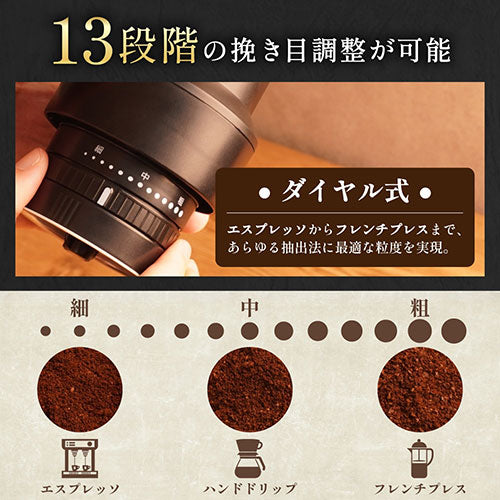 13段階の挽き目調整が可能

細

中

粗

• ダイヤル式 •

エスプレッソからフレンチプレスまで、あらゆる抽出法に最適な粒度を実現。

細　中　粗

エスプレッソ　ハンドドリップ　フレンチプレス